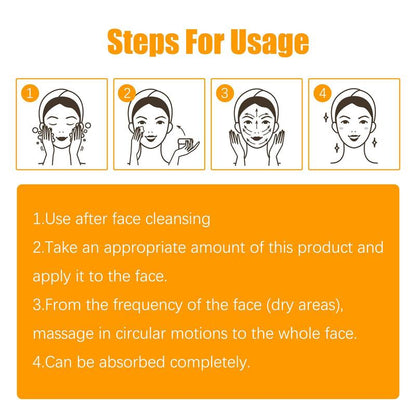 Steps For Usage

1

2

3

4

1.Use after face cleansing
2.Take an appropriate amount of this product and apply it to the face.
3.From the frequency of the face (dry areas), massage in circular motions to the whole face.
4.Can be absorbed completely.